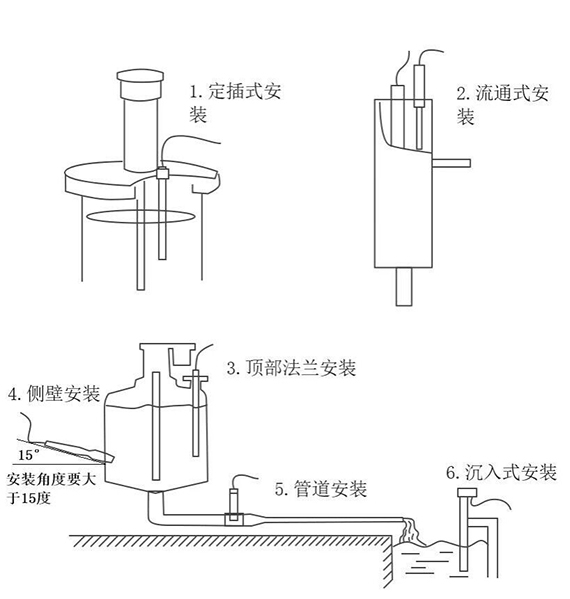 1. 定插式安装

2. 流通式安装

3. 顶部法兰安装

4. 侧壁安装

15°

安装角度要大于15度

5. 管道安装

6. 沉入式安装